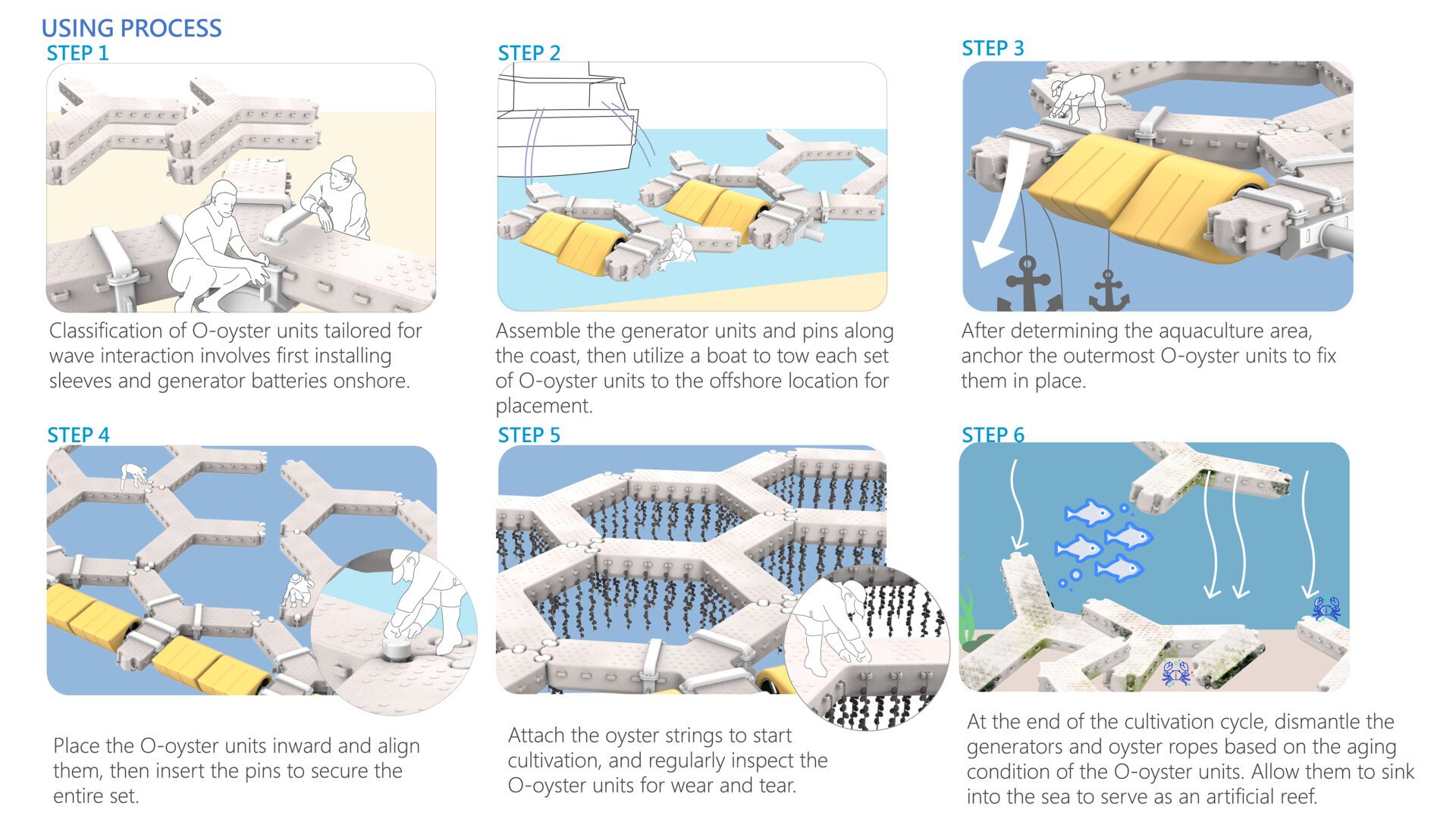 USING PROCESS

STEP 1

Classification of O-oyster units tailored for wave interaction involves first installing sleeves and generator batteries onshore.

STEP 2

Assemble the generator units and pins along the coast, then utilize a boat to tow each set of O-oyster units to the offshore location for placement.

STEP 3

After determining the aquaculture area, anchor the outermost O-oyster units to fix them in place.

STEP 4

Place the O-oyster units inward and align them, then insert the pins to secure the entire set.

STEP 5

Attach the oyster strings to start cultivation, and regularly inspect the O-oyster units for wear and tear.

STEP 6

At the end of the cultivation cycle, dismantle the generators and oyster ropes based on the aging condition of the O-oyster units. Allow them to sink into the sea to serve as an artificial reef.