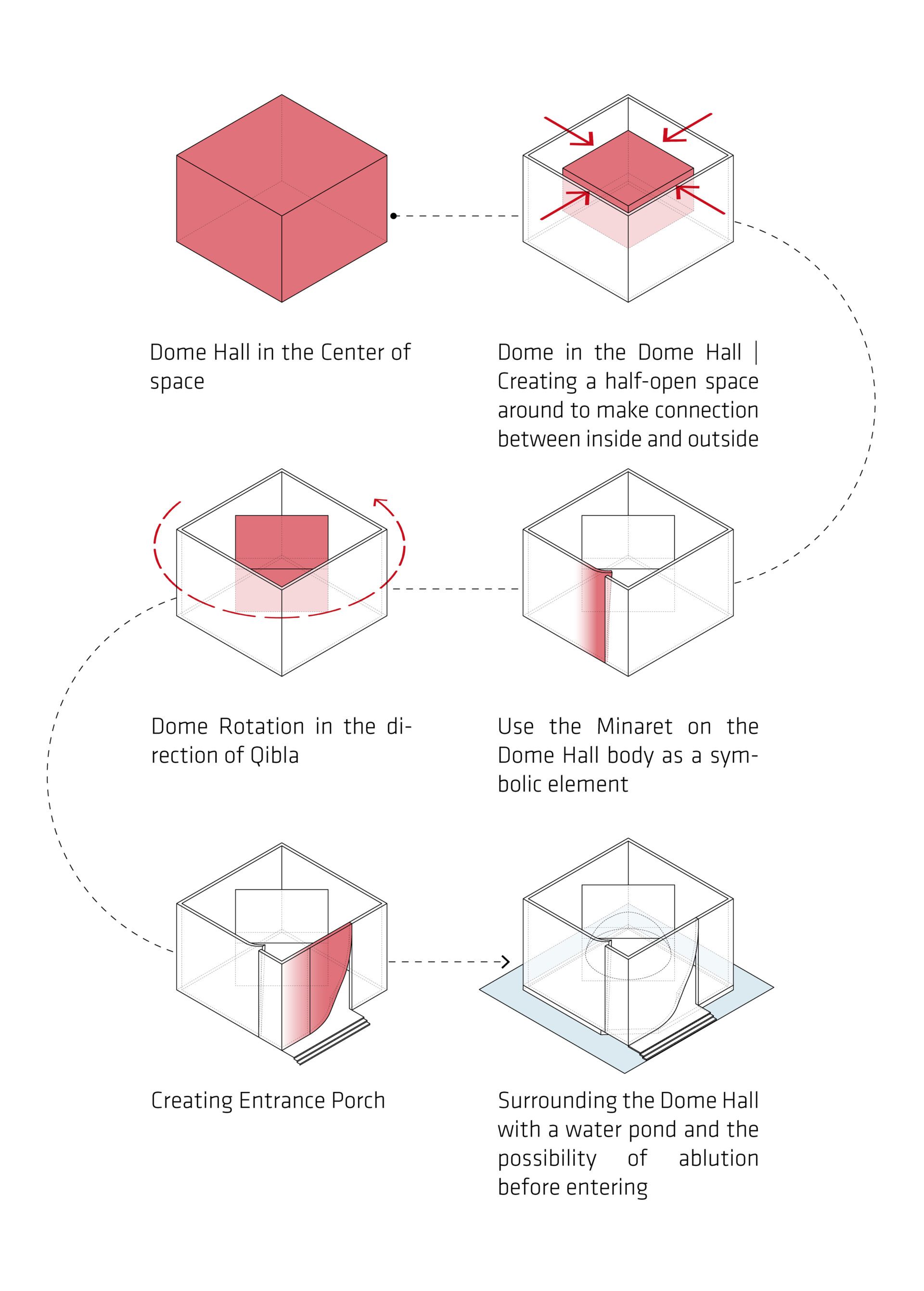 Dome Hall in the Center of space

Dome in the Dome Hall | Creating a half-open space around to make connection between inside and outside

Dome Rotation in the direction of Qibla

Use the Minaret on the Dome Hall body as a symbolic element

Creating Entrance Porch

Surrounding the Dome Hall with a water pond and the possibility of ablution before entering